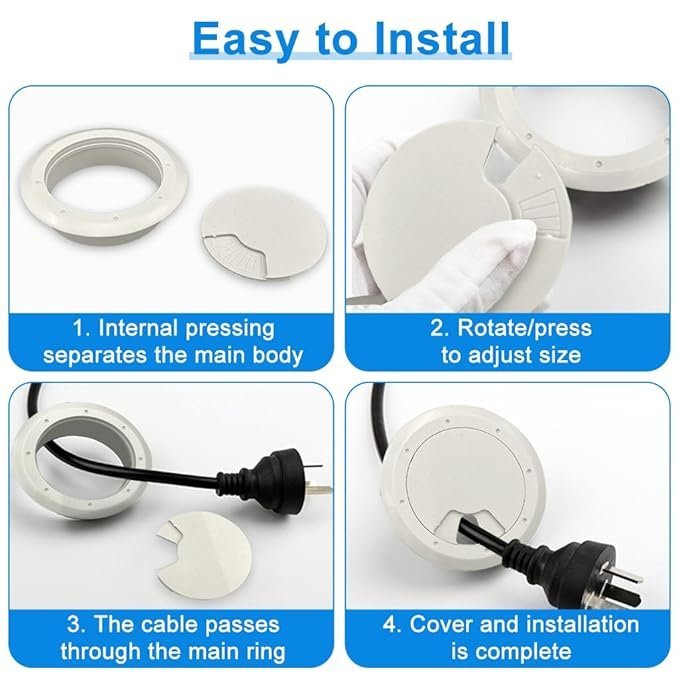 Easy to Install

1. Internal pressing separates the main body

2. Rotate/press to adjust size

3. The cable passes through the main ring

4. Cover and installation is complete