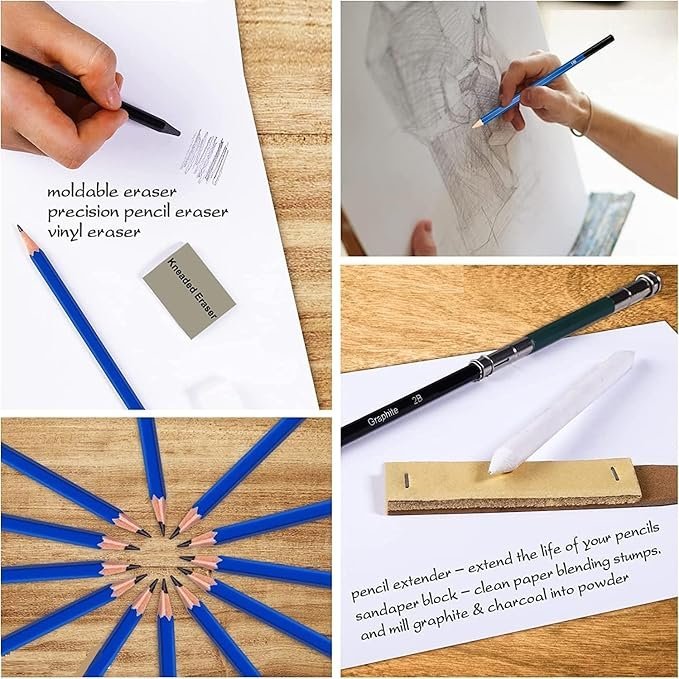 moldable eraser
precision pencil eraser
vinyl eraser

Kneaded Eraser

Graphite 2B

pencil extender – extend the life of your pencils
sandaper block – clean paper blending stumps,
and mill graphite & charcoal into powder